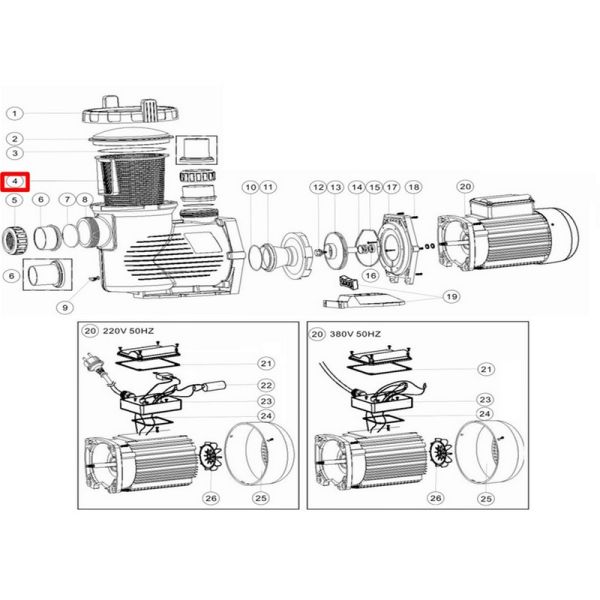 1
2
3
4
5
6
7
8
6
9
10
11
12
13
14
15
17
18
20
16
19

20 220V 50HZ
21
22
23
24
26
25

20 380V 50HZ
21
23
24
26
25