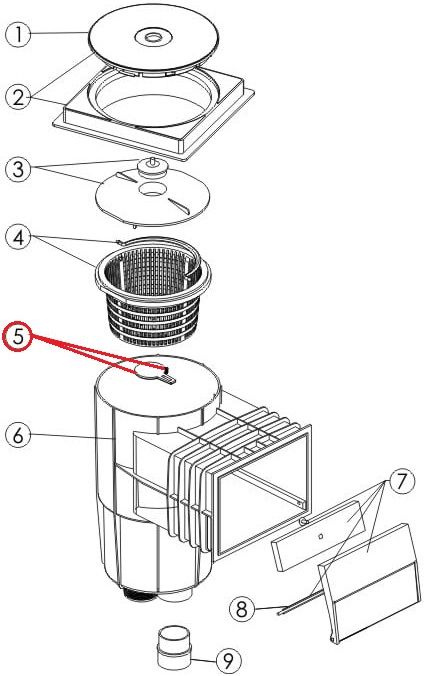 1
2
3
4
5
6
7
8
9